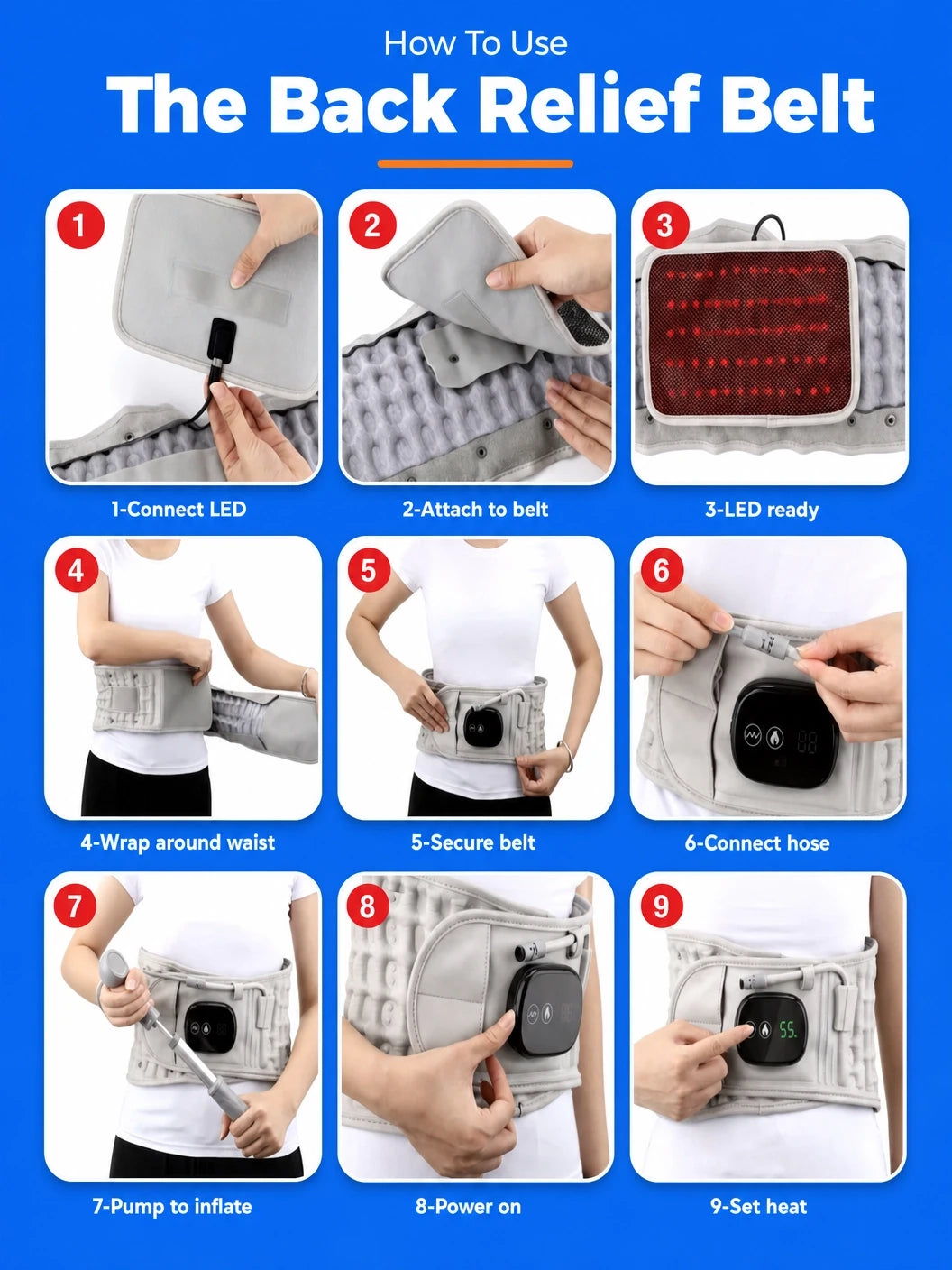 How To Use
The Back Relief Belt

1
1-Connect LED

2
2-Attach to belt

3
3-LED ready

4
4-Wrap around waist

5
5-Secure belt

6
88
6-Connect hose

7
7-Pump to inflate

8
8-Power on

9
55
9-Set heat